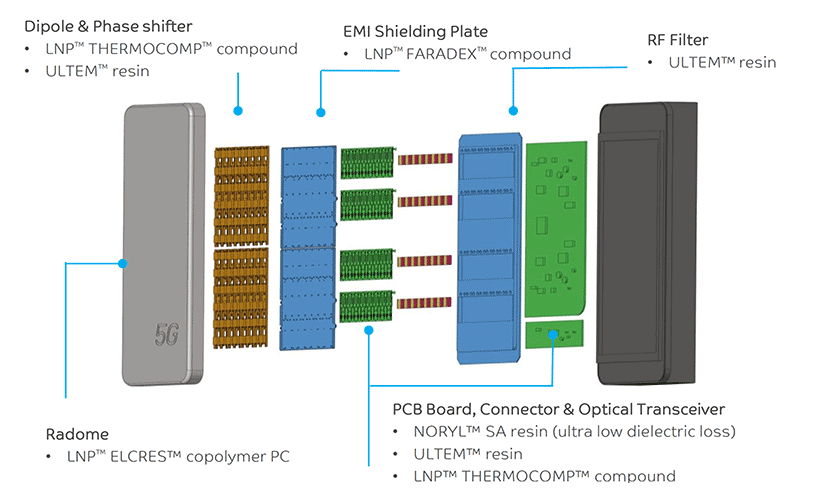 Dipole & Phase shifter
• LNP™ THERMOCOMP™ compound
• ULTEM™ resin

EMI Shielding Plate
• LNP™ FARADEX™ compound

RF Filter
• ULTEM™ resin

5G

Radome
• LNP™ ELCRES™ copolymer PC

PCB Board, Connector & Optical Transceiver
• NORYL™ SA resin (ultra low dielectric loss)
• ULTEM™ resin
• LNP™ THERMOCOMP™ compound