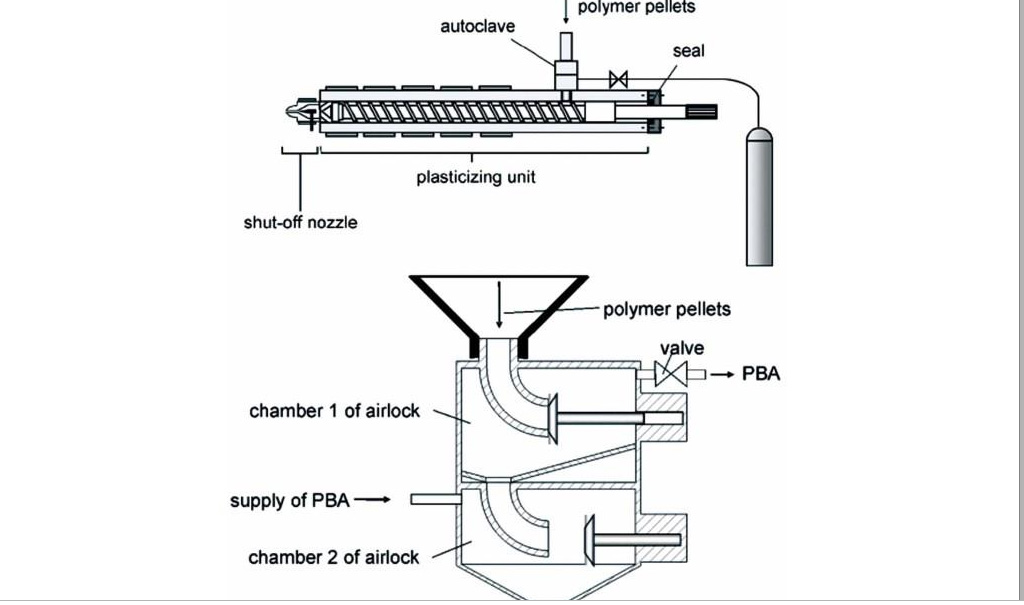 polymer pellets
autoclave
seal
plasticizing unit
shut-off nozzle
polymer pellets
valve
PBA
chamber 1 of airlock
supply of PBA
chamber 2 of airlock