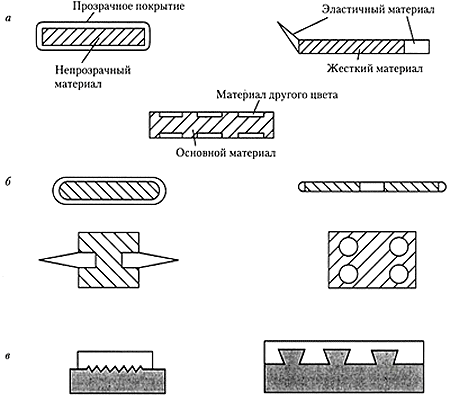 а

Прозрачное покрытие

Непрозрачный материал

Эластичный материал

Жесткий материал

Материал другого цвета

Основной материал

б

в